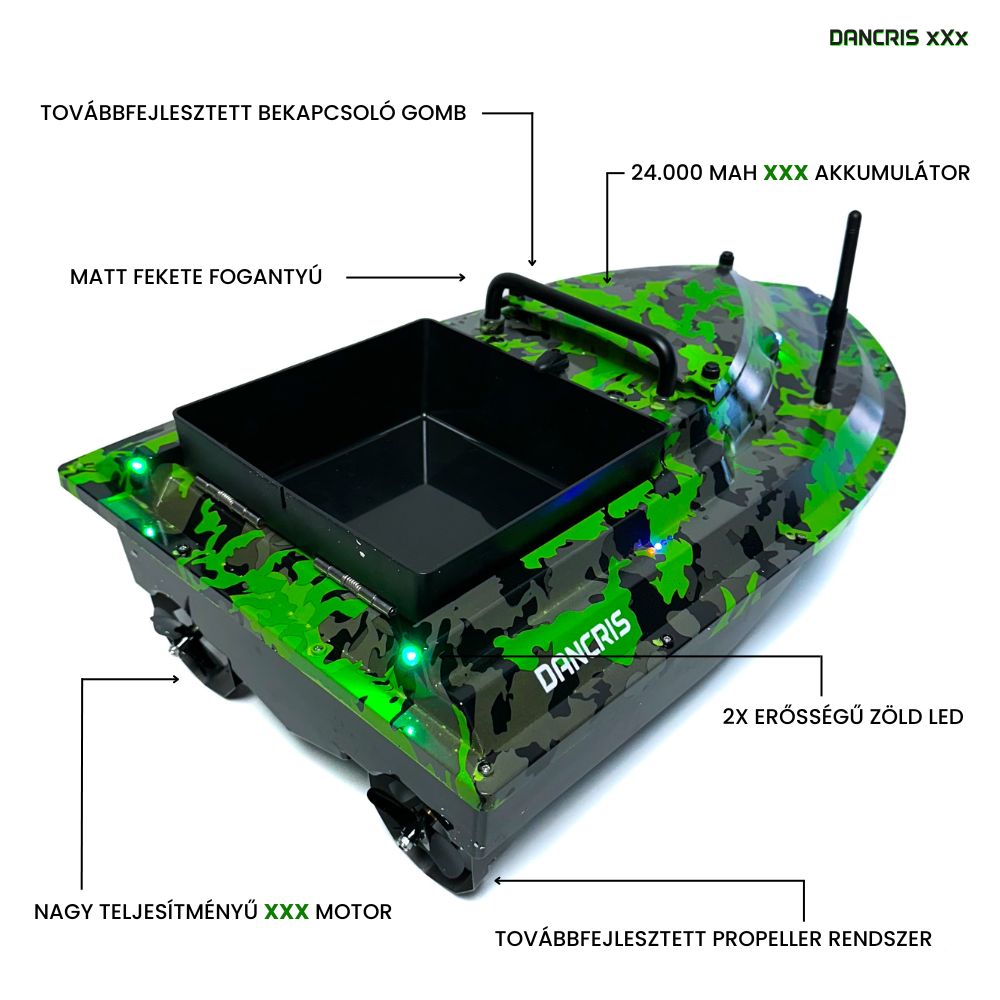 DANCRIS xXx

TOVÁBBFEJLESZTETT BEKAPCSOLÓ GOMB

24.000 MAH XXX AKKUMULÁTOR

MATT FEKETE FOGANTYÚ

DANCRIS

2X ERŐSSÉGŰ ZÖLD LED

NAGY TELJESÍTMÉNYŰ XXX MOTOR

TOVÁBBFEJLESZTETT PROPELLER RENDSZER